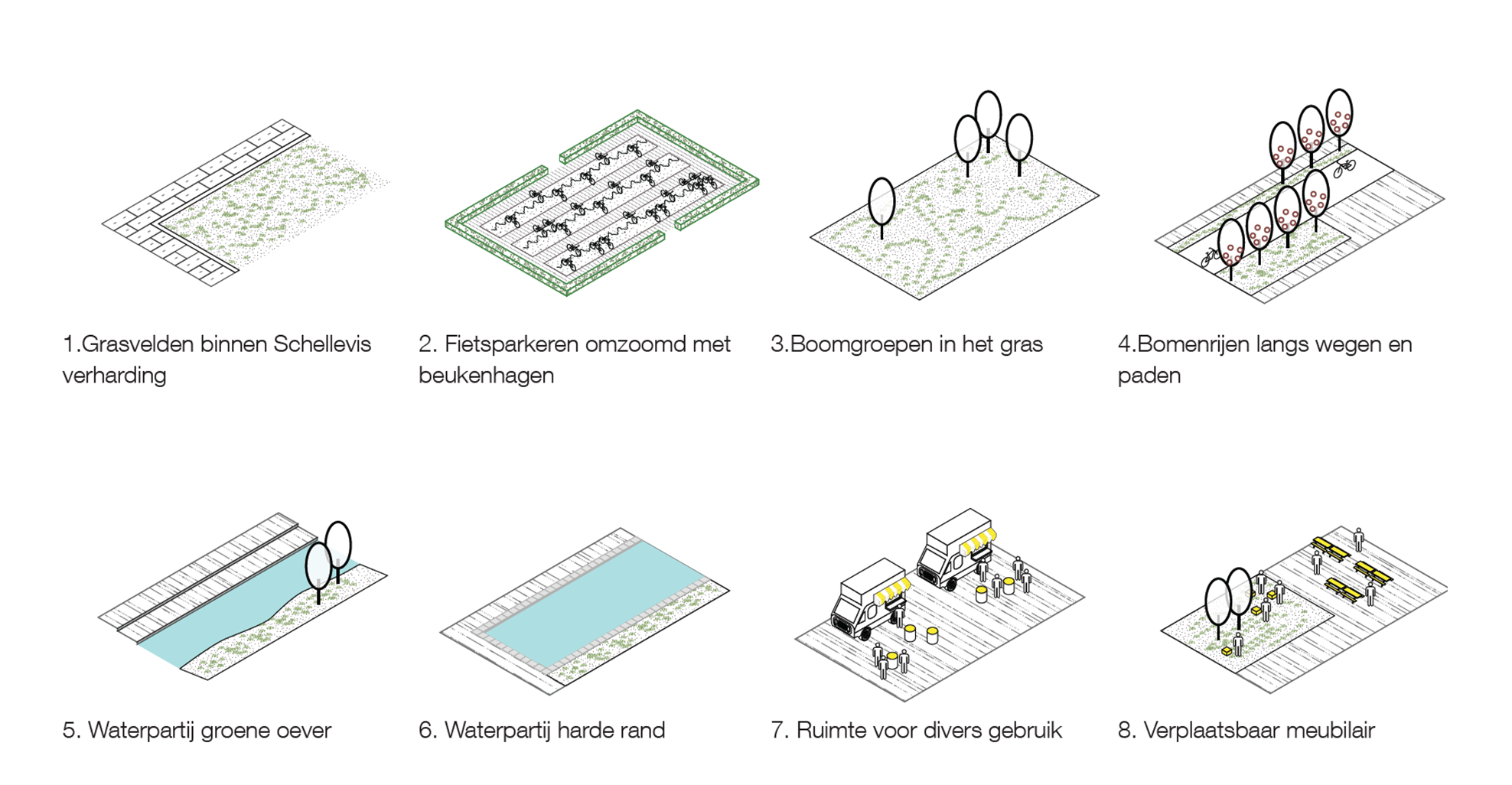 1.Grasvelden binnen Schellevis verharding

2. Fietsparkeren omzoomd met beukenhagen

3.Boomgroepen in het gras

4.Bomenrijen langs wegen en paden

5. Waterpartij groene oever

6. Waterpartij harde rand

7. Ruimte voor divers gebruik

8. Verplaatsbaar meubilair